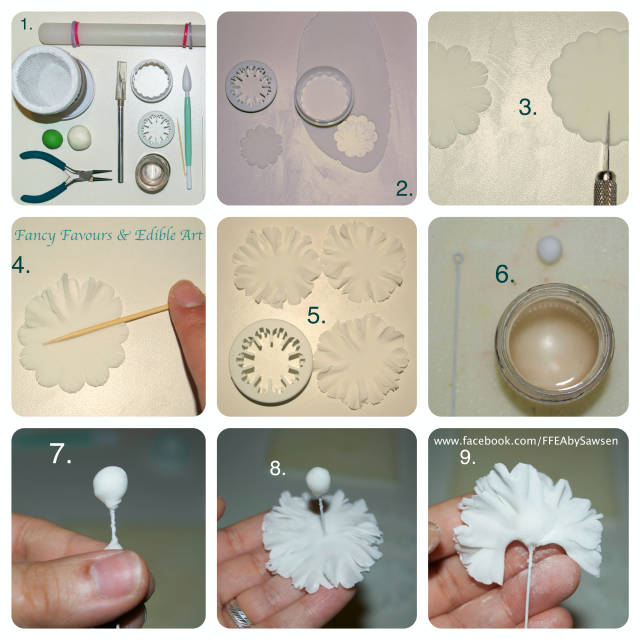 1.

2.

3.

Fancy Favours & Edible Art

4.

5.

6.

7.

8.

www.facebook.com/FFEAbySawsen

9.